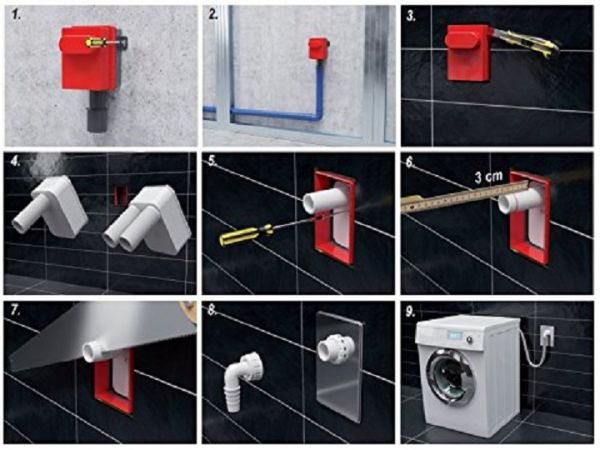 1.

2.

3.

4.

5.

6.

3 cm

7.

8.

9.